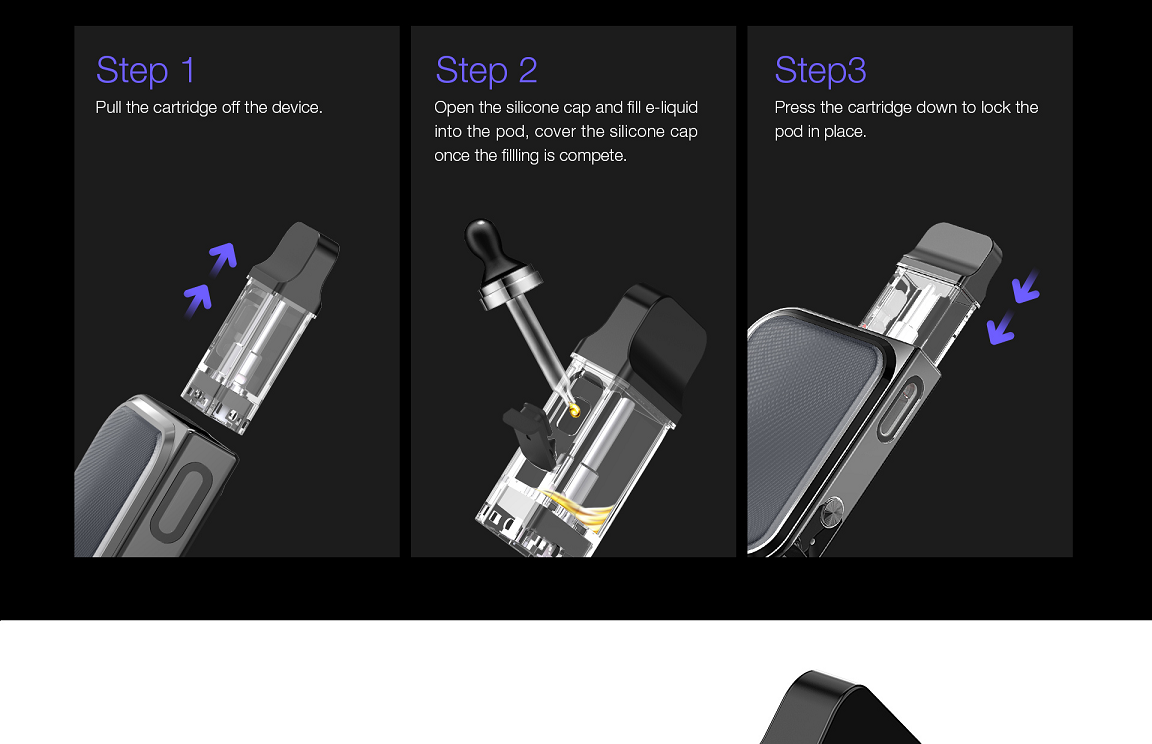 Step 1
Pull the cartridge off the device.

Step 2
Open the silicone cap and fill e-liquid into the pod, cover the silicone cap once the fillling is compete.

Step3
Press the cartridge down to lock the pod in place.