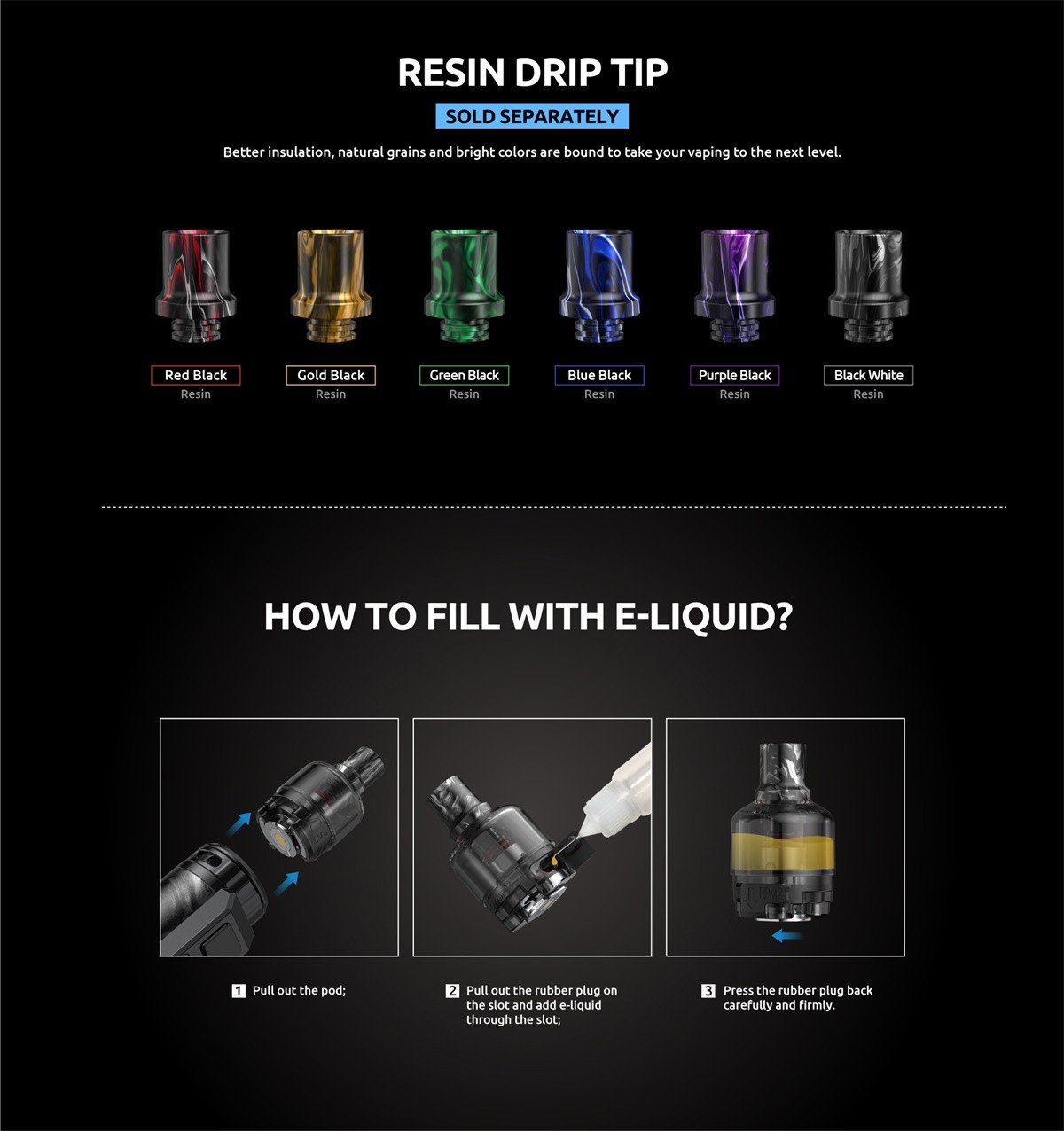 RESIN DRIP TIP

SOLD SEPARATELY

Better insulation, natural grains and bright colors are bound to take your vaping to the next level.

Red Black
Resin

Gold Black
Resin

Green Black
Resin

Blue Black
Resin

Purple Black
Resin

Black White
Resin

HOW TO FILL WITH E-LIQUID?

1 Pull out the pod;

2 Pull out the rubber plug on the slot and add e-liquid through the slot;

3 Press the rubber plug back carefully and firmly.