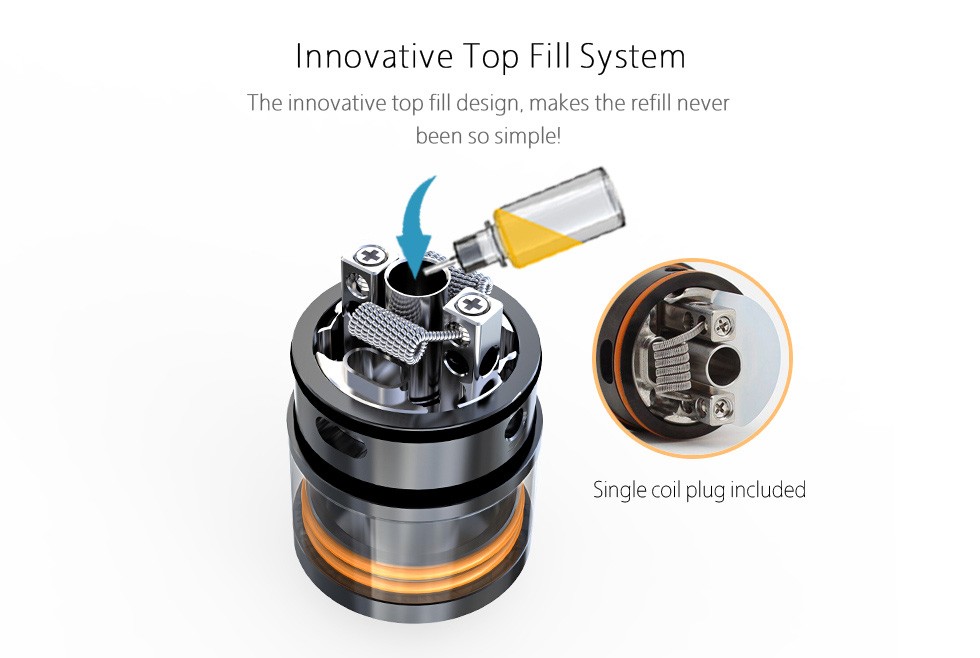 Innovative Top Fill System

The innovative top fill design, makes the refill never been so simple!

Single coil plug included