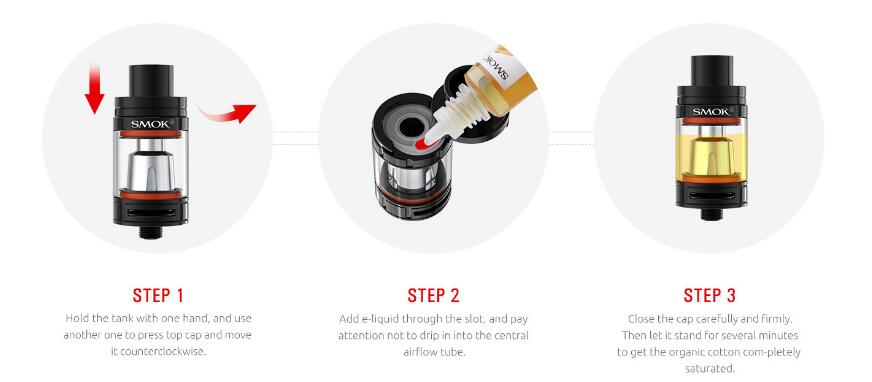 SMOK

SMOK

SMOK

STEP 1

Hold the tank with one hand, and use another one to press top cap and move it counterclockwise.

STEP 2

Add e-liquid through the slot, and pay attention not to drip in into the central airflow tube.

STEP 3

Close the cap carefully and firmly. Then let it stand for several minutes to get the organic cotton com-pletely saturated.